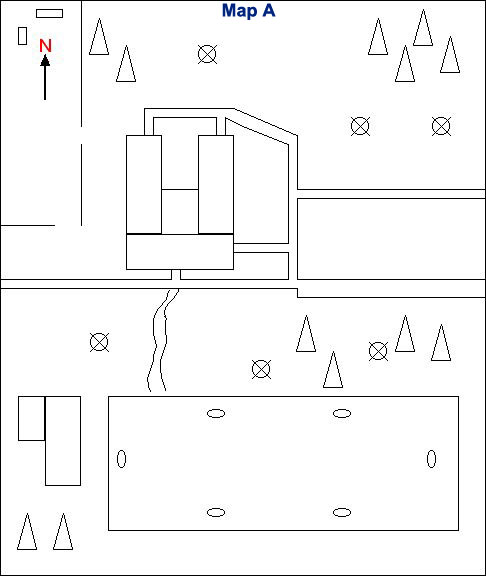 Map A

N